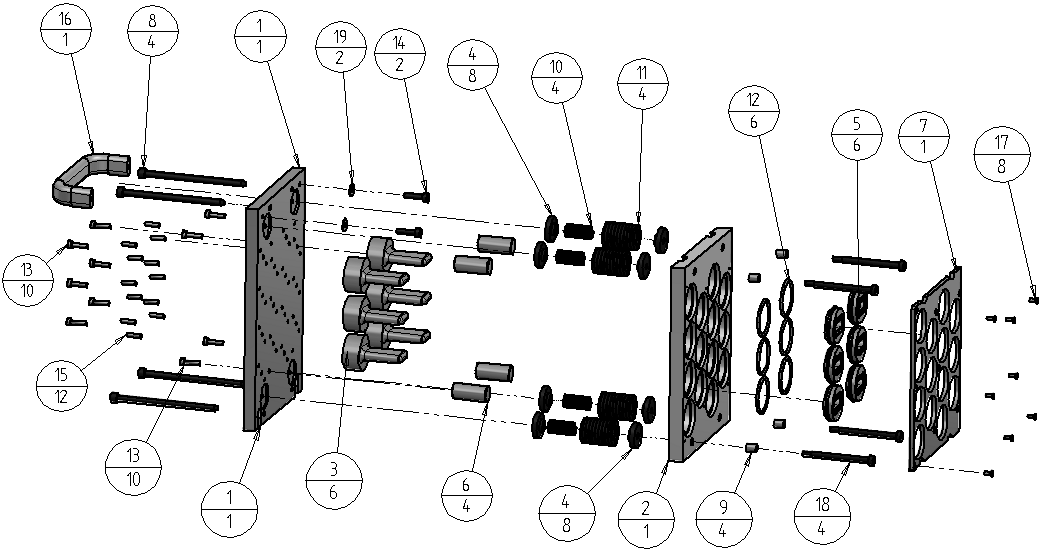 16
1

8
4

1
1

19
2

14
2

4
8

10
4

11
4

12
6

5
6

7
1

17
8

13
10

15
12

13
10

1
1

3
6

6
4

4
8

2
1

9
4

18
4